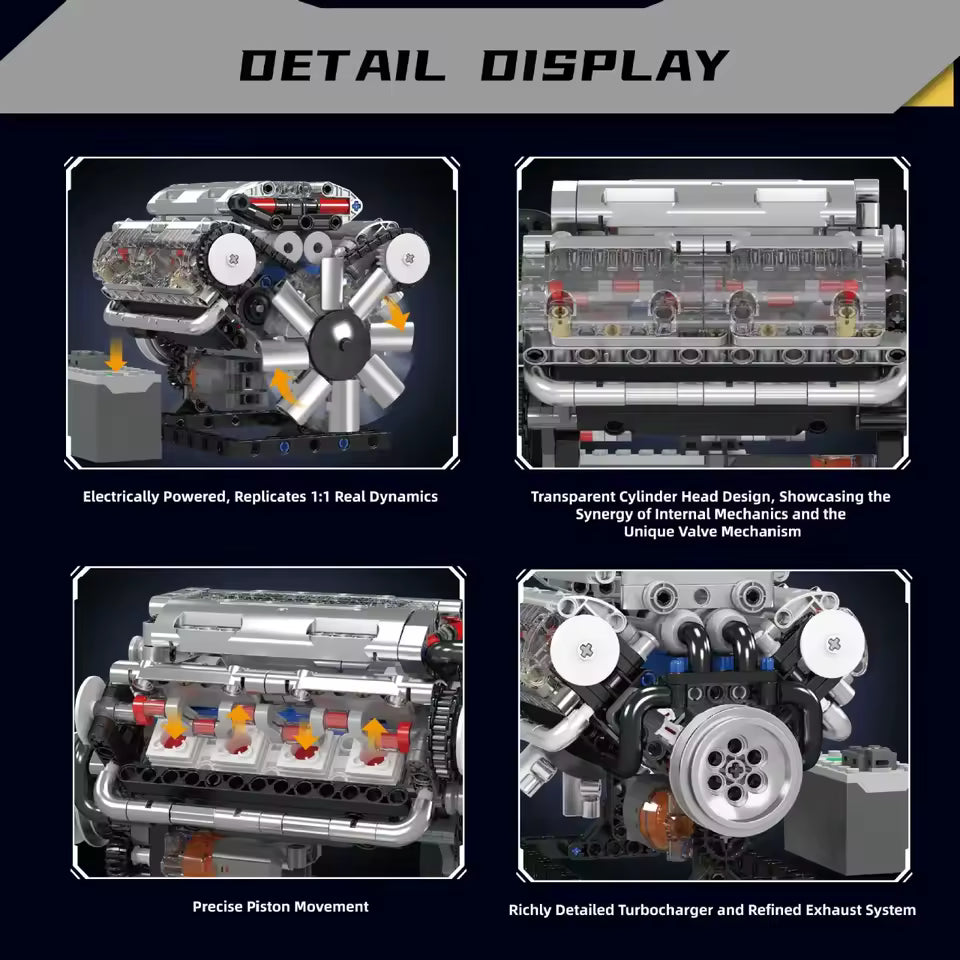 DETAIL DISPLAY

Electrically Powered, Replicates 1:1 Real Dynamics

Transparent Cylinder Head Design, Showcasing the Synergy of Internal Mechanics and the Unique Valve Mechanism

Precise Piston Movement

Richly Detailed Turbocharger and Refined Exhaust System